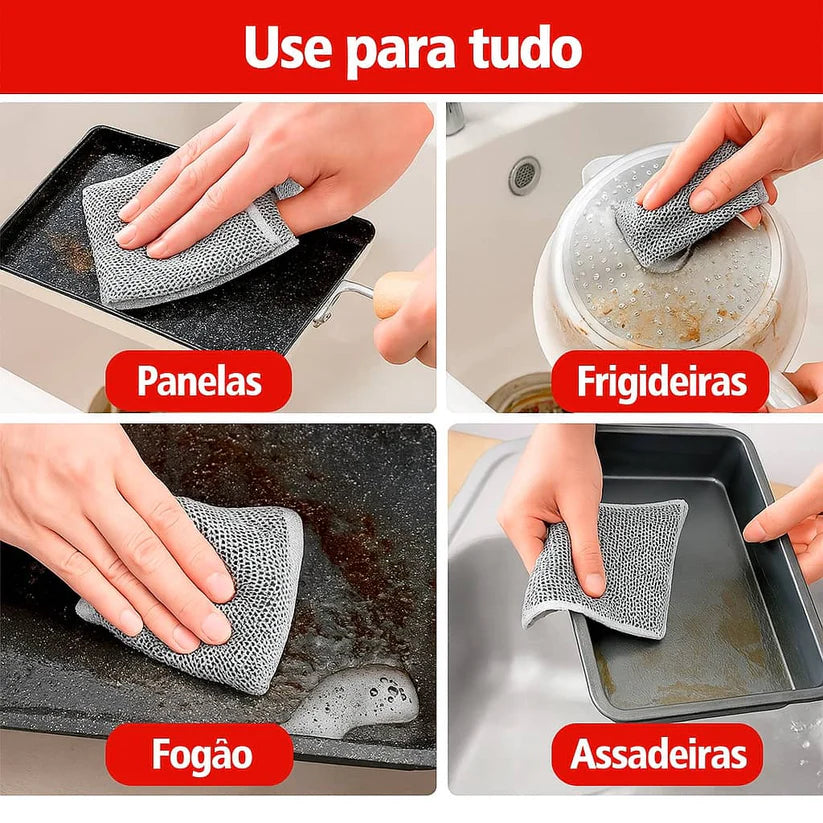 Use para tudo

Panelas

Frigideiras

Fogão

Assadeiras