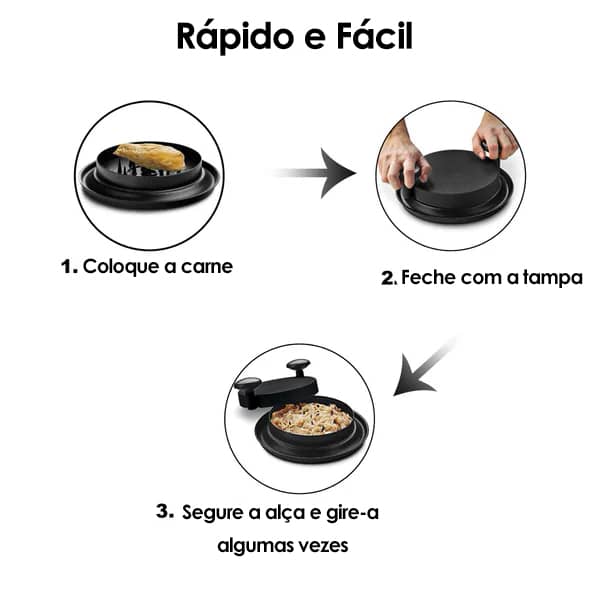 Rápido e Fácil

1. Coloque a carne

2. Feche com a tampa

3. Segure a alça e gire-a algumas vezes