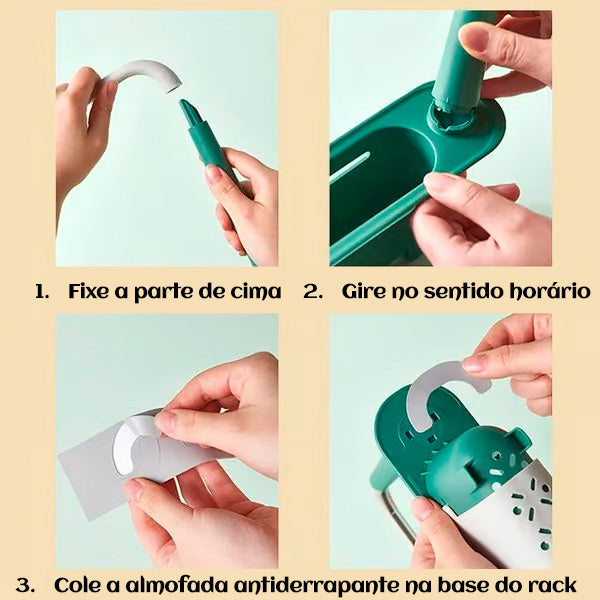 1. Fixe a parte de cima

2. Gire no sentido horário

3. Cole a almofada antiderrapante na base do rack