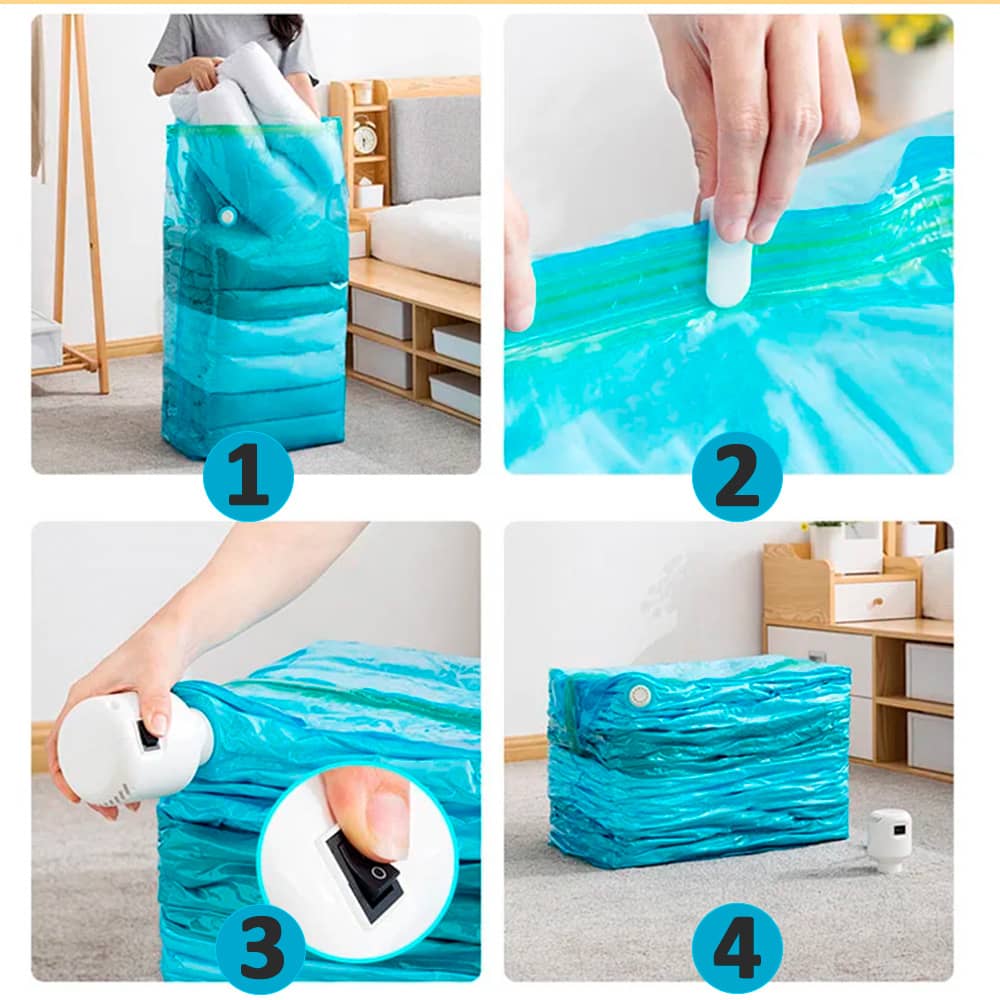 1

2

3

4