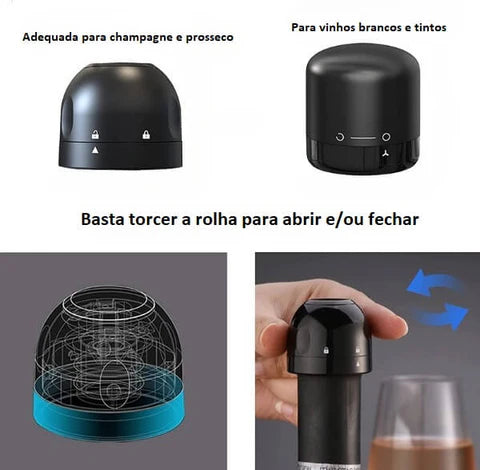 Adequada para champagne e prosseco

Para vinhos brancos e tintos

Basta torcer a rolha para abrir e/ou fechar