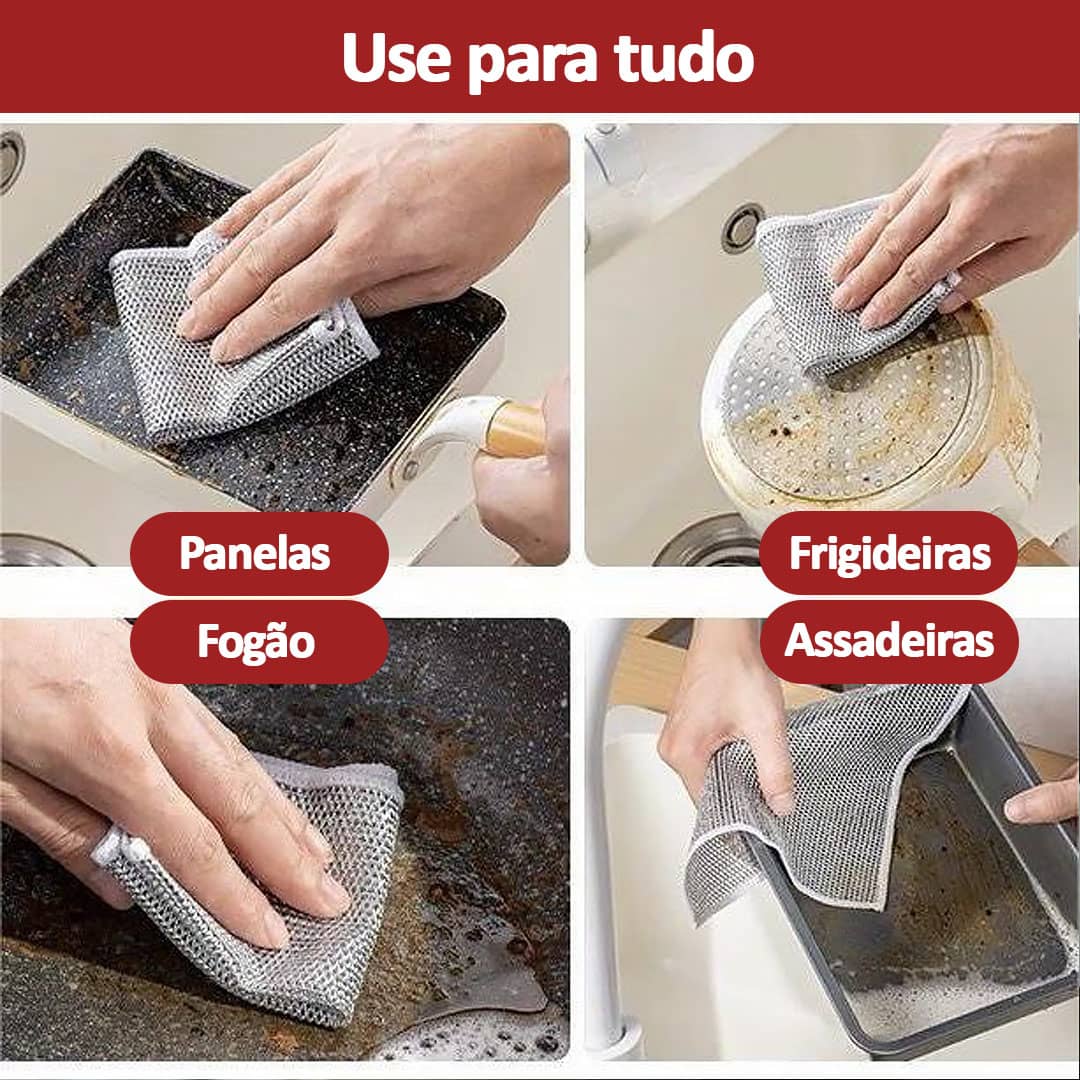 Use para tudo

Panelas

Frigideiras

Fogão

Assadeiras