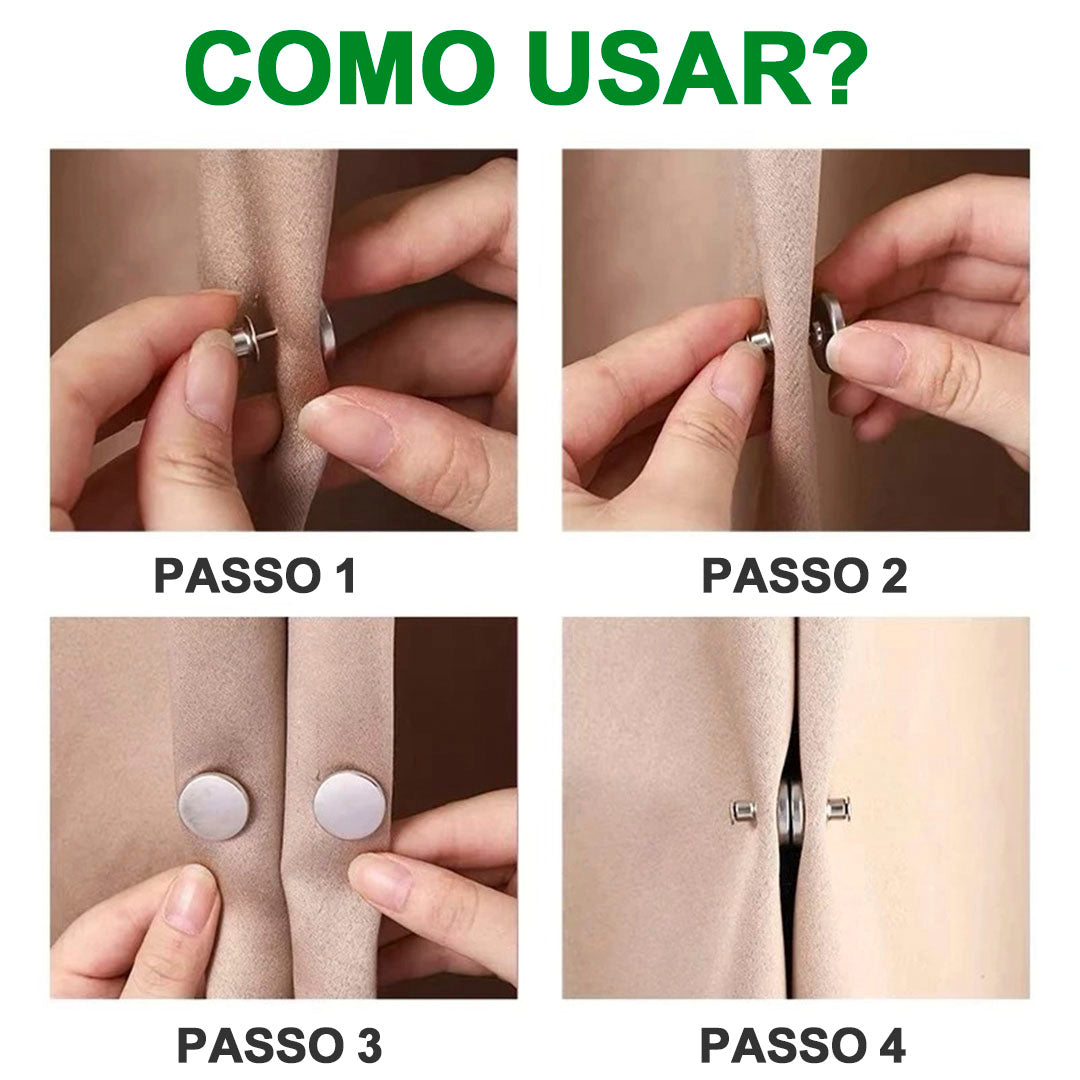 COMO USAR?

PASSO 1

PASSO 2

PASSO 3

PASSO 4